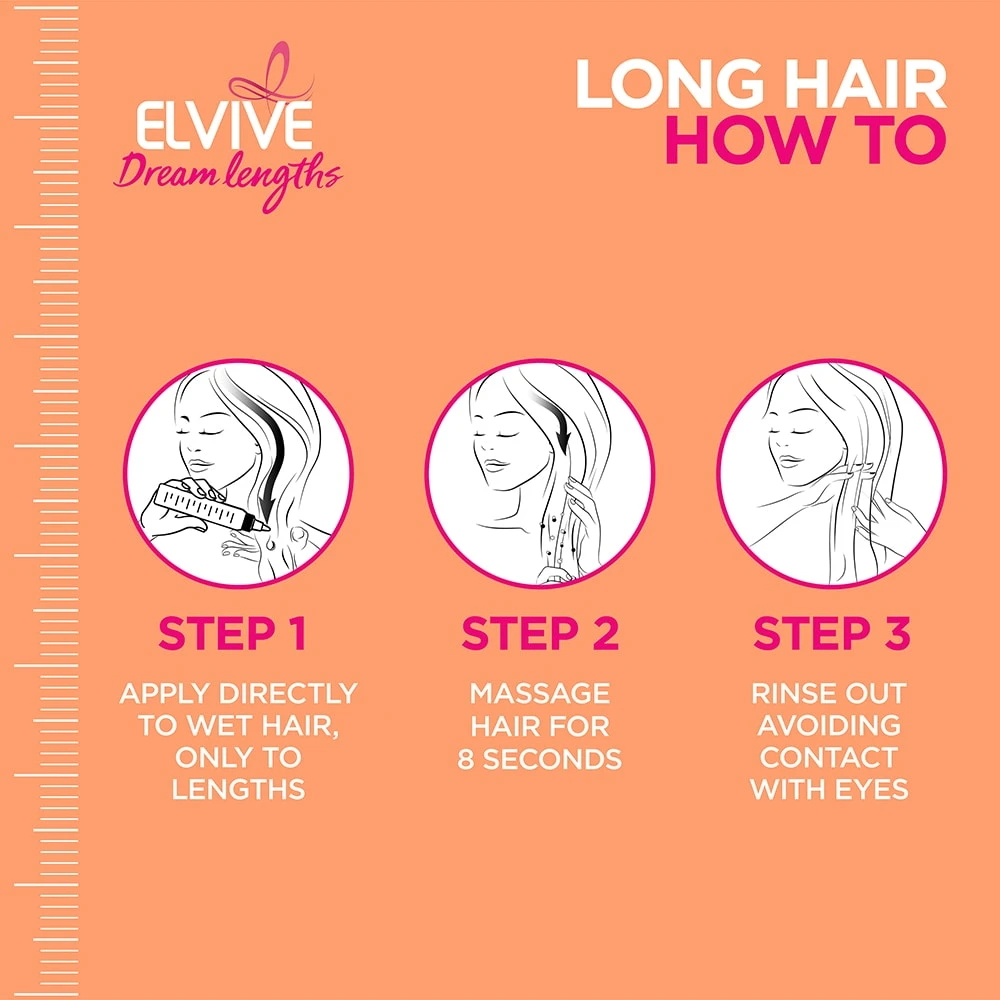 ELVIVE
Dream lengths

LONG HAIR
HOW TO

STEP 1
APPLY DIRECTLY TO WET HAIR, ONLY TO LENGTHS

STEP 2
MASSAGE HAIR FOR 8 SECONDS

STEP 3
RINSE OUT AVOIDING CONTACT WITH EYES